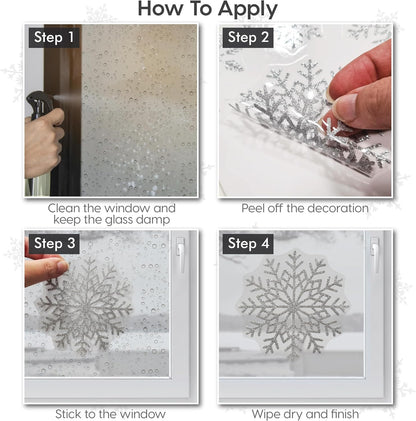 How To Apply

Step 1

Clean the window and keep the glass damp

Step 2

Peel off the decoration

Step 3

Stick to the window

Step 4

Wipe dry and finish