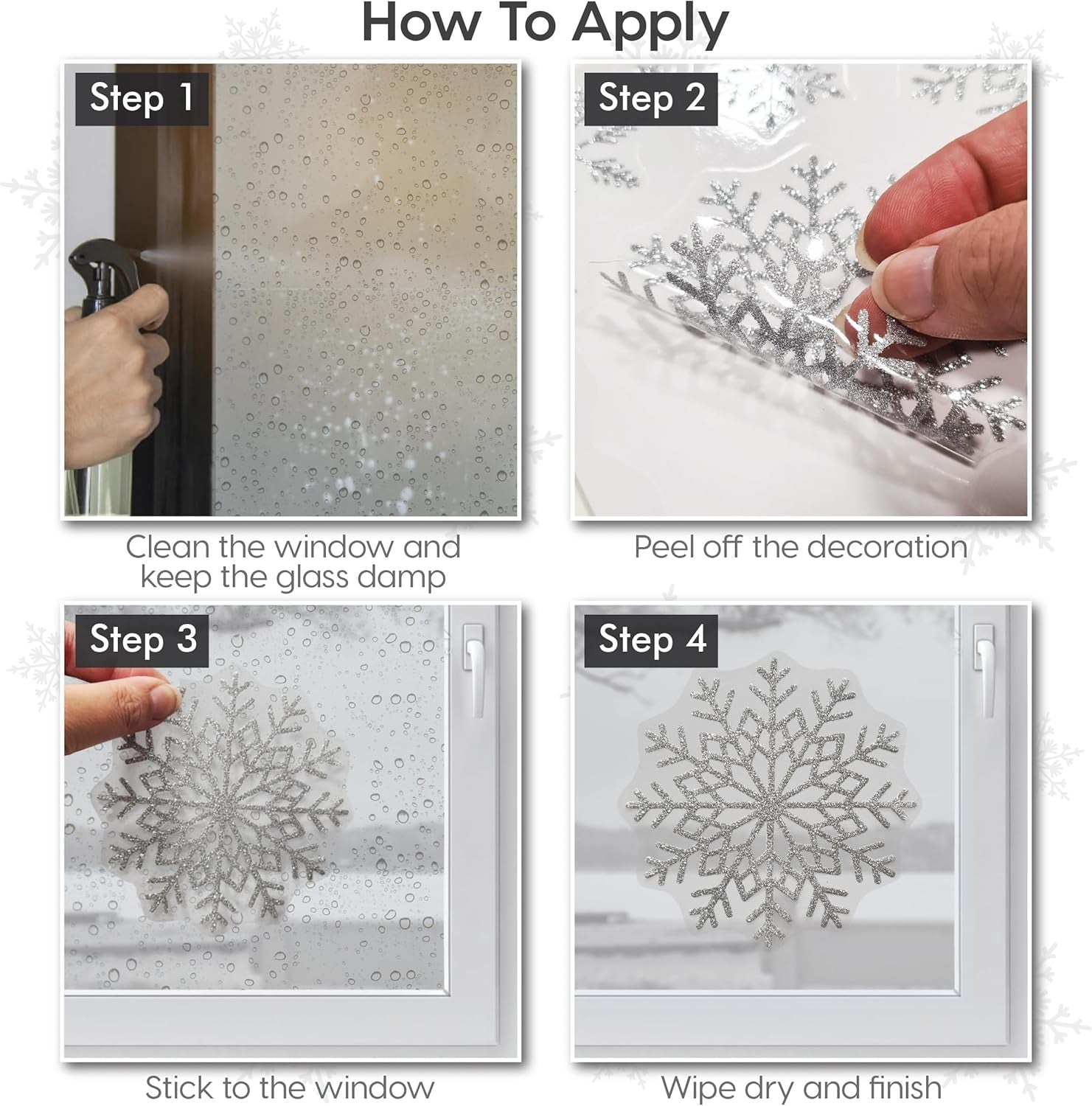 How To Apply

Step 1

Clean the window and keep the glass damp

Step 2

Peel off the decoration

Step 3

Stick to the window

Step 4

Wipe dry and finish