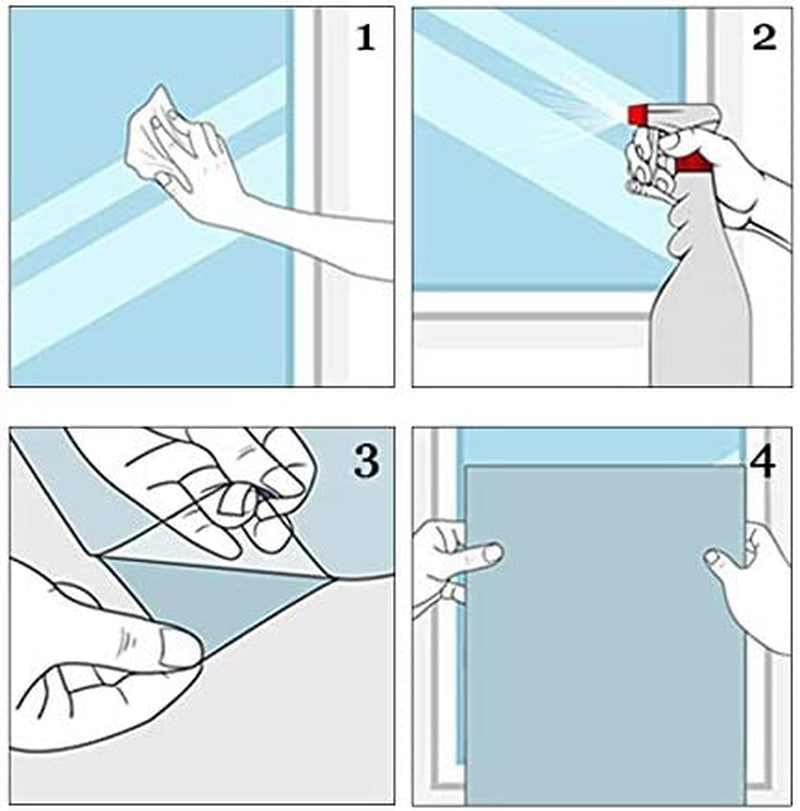 1

2

3

4