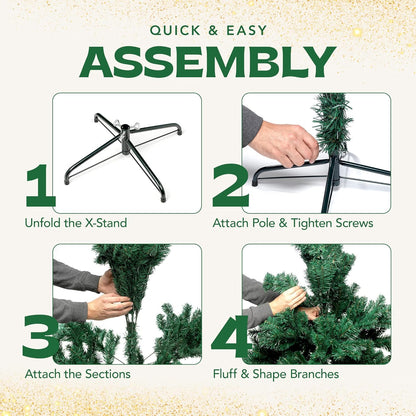 QUICK & EASY

ASSEMBLY

1

Unfold the X-Stand

2

Attach Pole & Tighten Screws

3

Attach the Sections

4

Fluff & Shape Branches