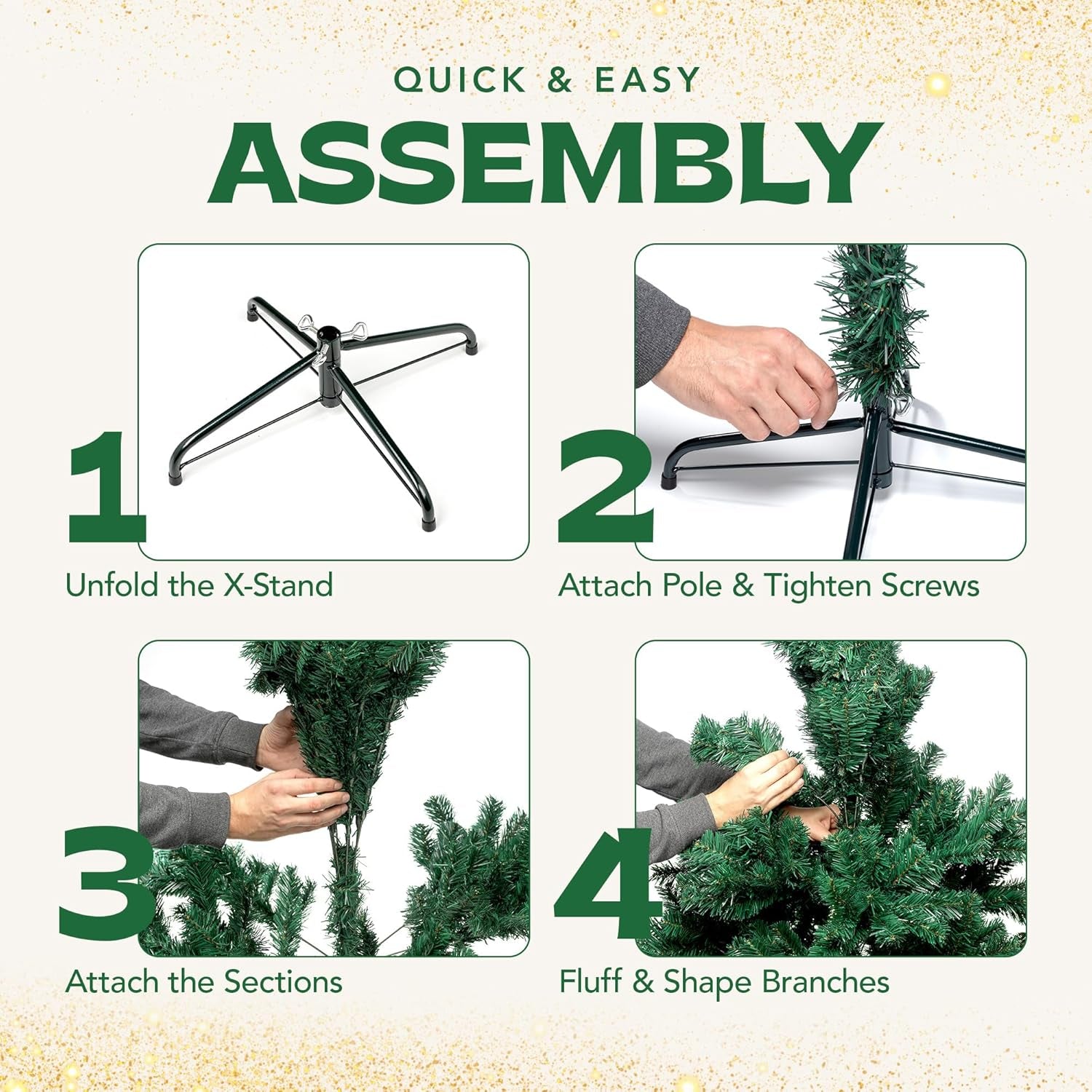 QUICK & EASY

ASSEMBLY

1

Unfold the X-Stand

2

Attach Pole & Tighten Screws

3

Attach the Sections

4

Fluff & Shape Branches