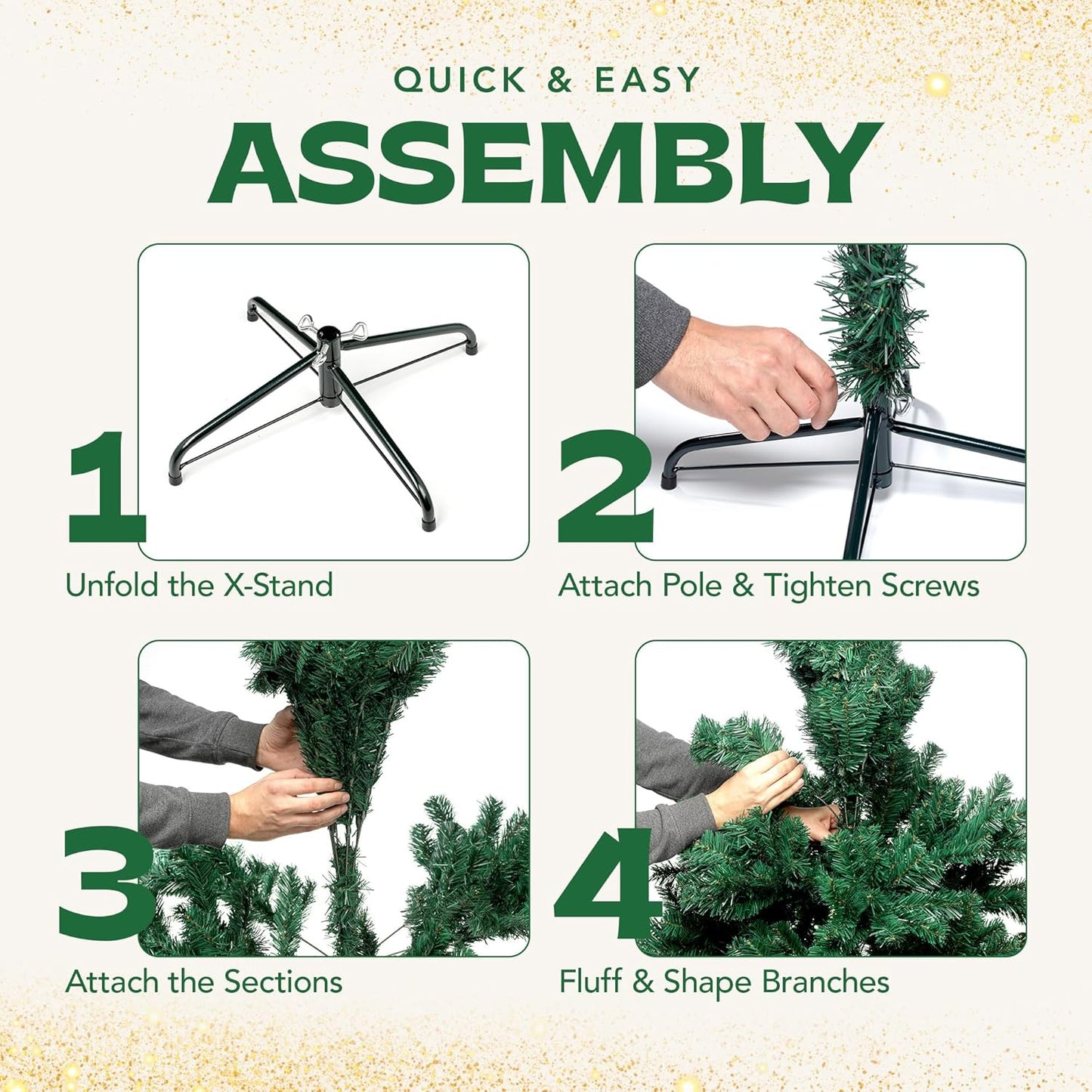 QUICK & EASY
ASSEMBLY

1
Unfold the X-Stand

2
Attach Pole & Tighten Screws

3
Attach the Sections

4
Fluff & Shape Branches